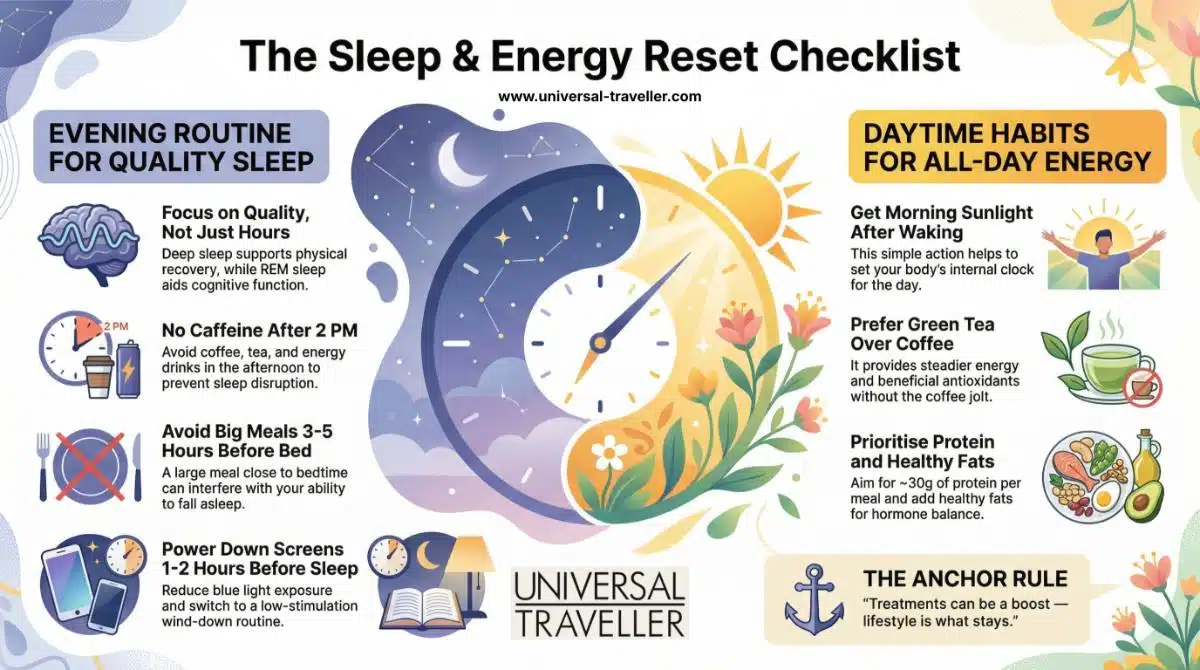 The Sleep & Energy Reset Checklist

www.universal-traveller.com

EVENING ROUTINE FOR QUALITY SLEEP

Focus on Quality, Not Just Hours
Deep sleep supports physical recovery, while REM sleep aids cognitive function.

2 PM

No Caffeine After 2 PM
Avoid coffee, tea, and energy drinks in the afternoon to prevent sleep disruption.

Avoid Big Meals 3-5 Hours Before Bed
A large meal close to bedtime can interfere with your ability to fall asleep.

Power Down Screens 1-2 Hours Before Sleep
Reduce blue light exposure and switch to a low-stimulation wind-down routine.

UNIVERSAL TRAVELLER

DAYTIME HABITS FOR ALL-DAY ENERGY

Get Morning Sunlight After Waking
This simple action helps to set your body's internal clock for the day.

Prefer Green Tea Over Coffee
It provides steadier energy and beneficial antioxidants without the coffee jolt.

Prioritise Protein and Healthy Fats
Aim for ~30g of protein per meal and add healthy fats for hormone balance.

THE ANCHOR RULE
"Treatments can be a boost — lifestyle is what stays."